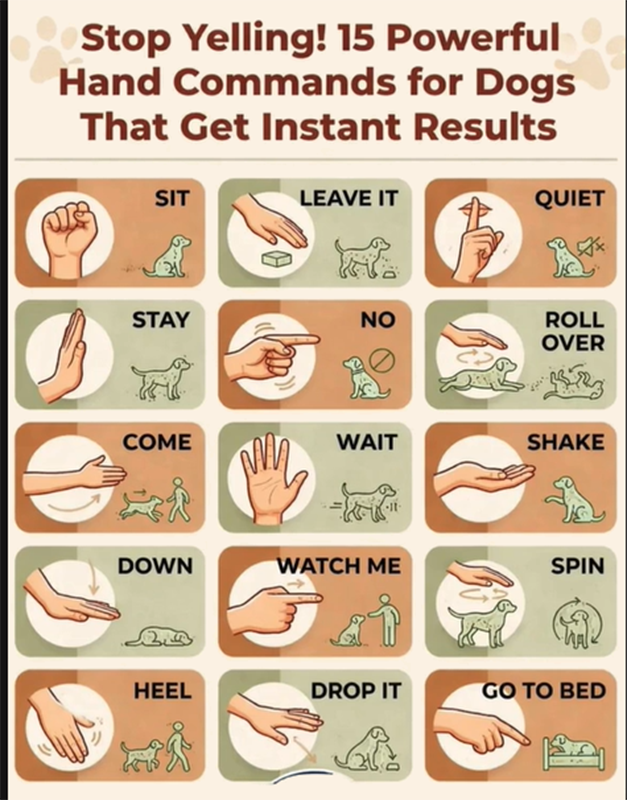 Stop Yelling! 15 Powerful Hand Commands for Dogs That Get Instant Results

SIT

LEAVE IT

QUIET

STAY

NO

ROLL OVER

COME

WAIT

SHAKE

DOWN

WATCH ME

SPIN

HEEL

DROP IT

GO TO BED